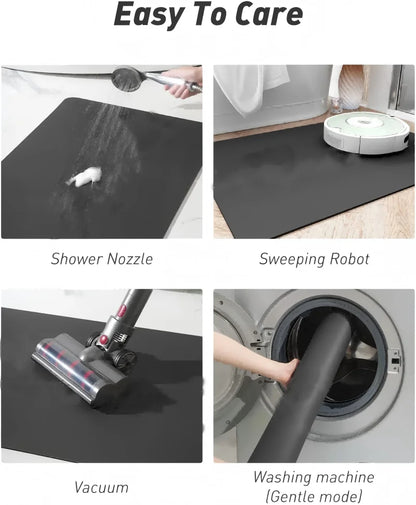 Easy To Care

Shower Nozzle

Sweeping Robot

Vacuum

Washing machine
(Gentle mode)